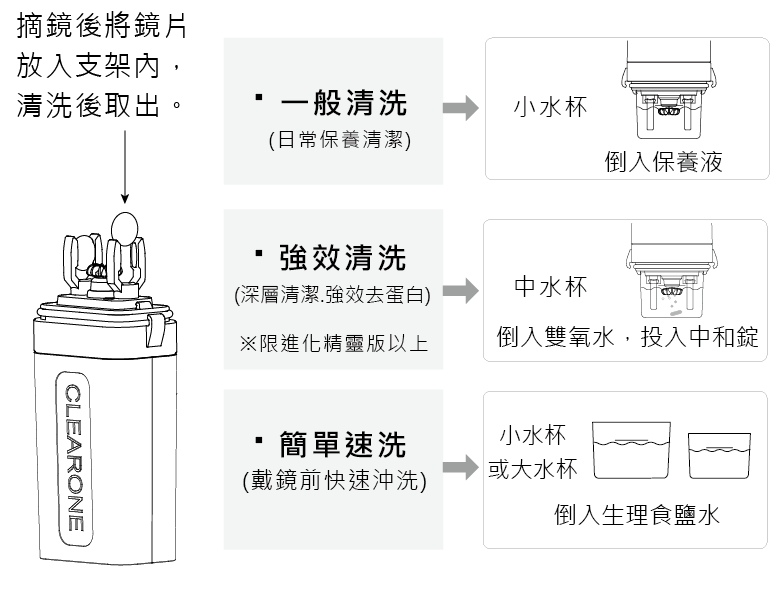 摘鏡後將鏡片放入支架內，清洗後取出。

CLEARONE

▪ 一般清洗
(日常保養清潔)

小水杯
倒入保養液

▪ 強效清洗
(深層清潔.強效去蛋白)
※限進化精靈版以上

中水杯
倒入雙氧水，投入中和錠

▪ 簡單速洗
(戴鏡前快速沖洗)

小水杯
或大水杯
倒入生理食鹽水